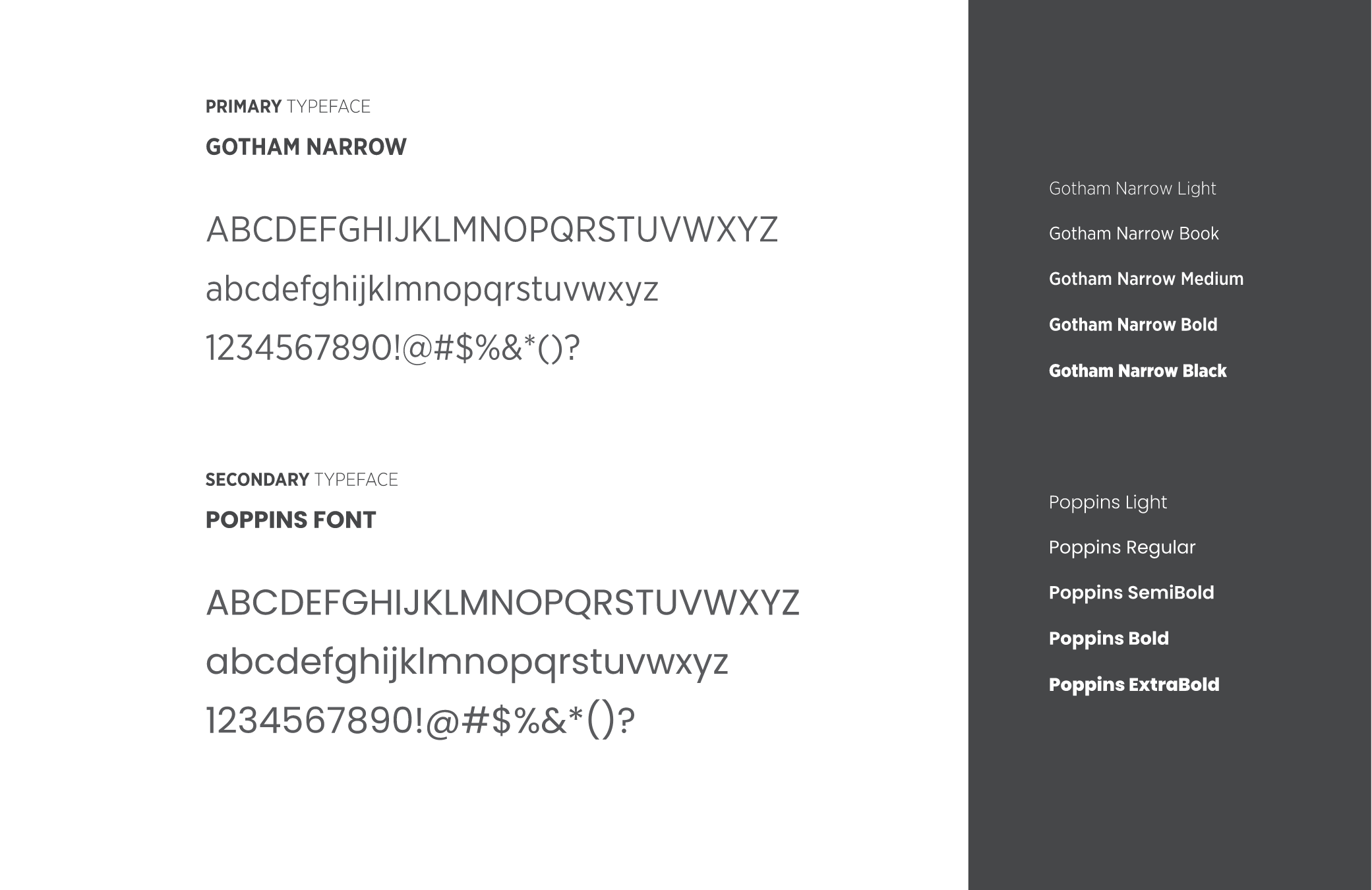 PRIMARY TYPEFACE

GOTHAM NARROW

ABCDEFGHIJKLMNOPQRSTUVWXYZ

abcdefghijklmnopqrstuvwxyz

1234567890!@#$%&*()?

SECONDARY TYPEFACE

POPPINS FONT

ABCDEFGHIJKLMNOPQRSTUVWXYZ

abcdefghijklmnopqrstuvwxyz

1234567890!@#$%&*()?

Gotham Narrow Light

Gotham Narrow Book

Gotham Narrow Medium

Gotham Narrow Bold

Gotham Narrow Black

Poppins Light

Poppins Regular

Poppins SemiBold

Poppins Bold

Poppins ExtraBold